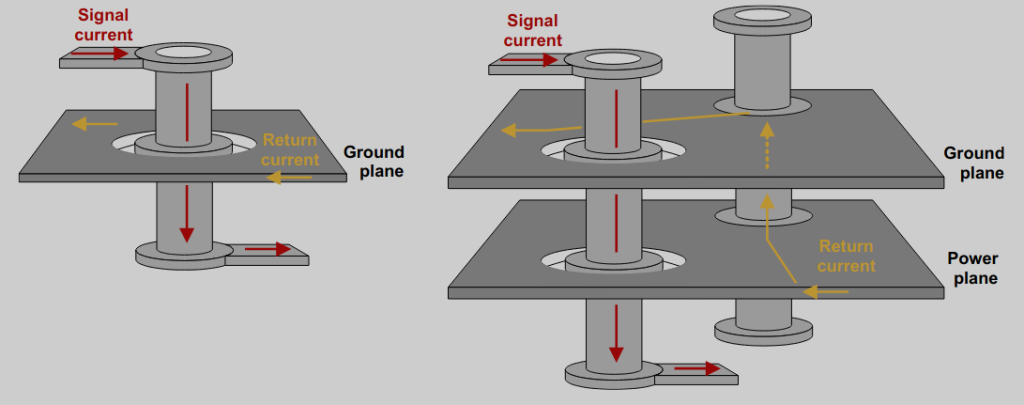 Signal current

Return current

Ground plane

Signal current

Ground plane

Return current

Power plane