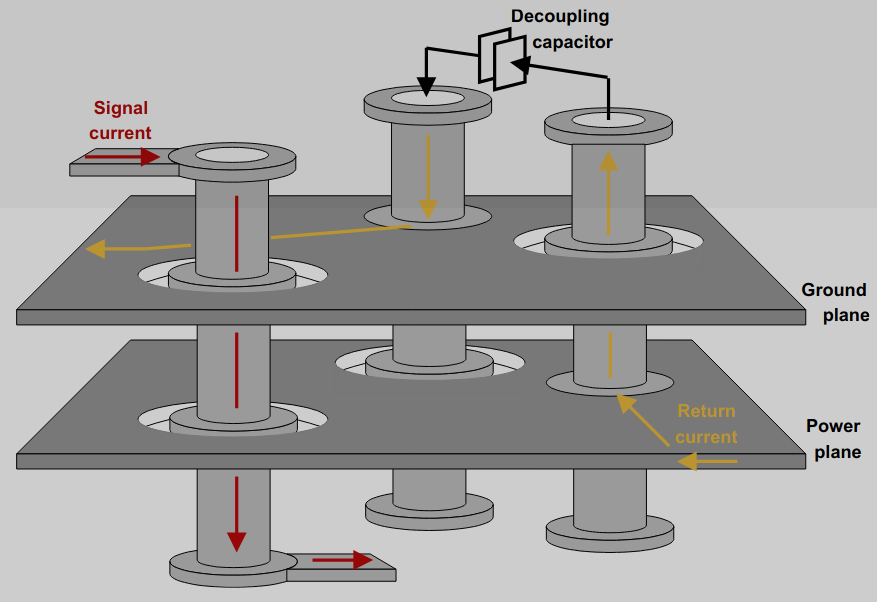 Decoupling capacitor

Signal current

Ground plane

Return current

Power plane